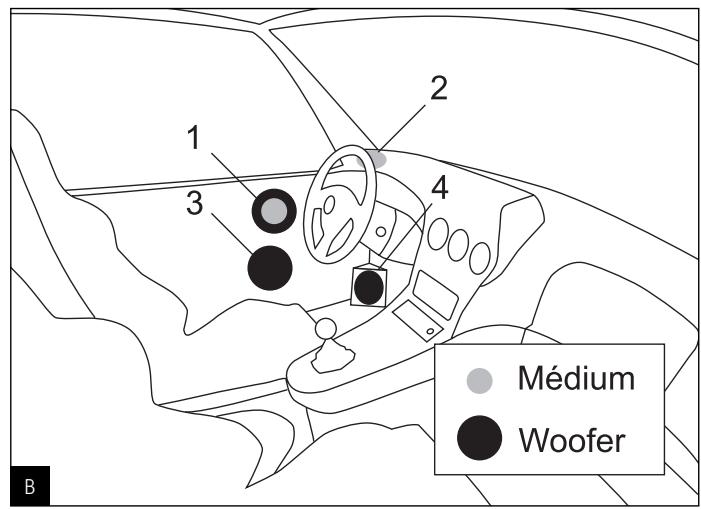 2
1
4
3
Médium
Woofer
B