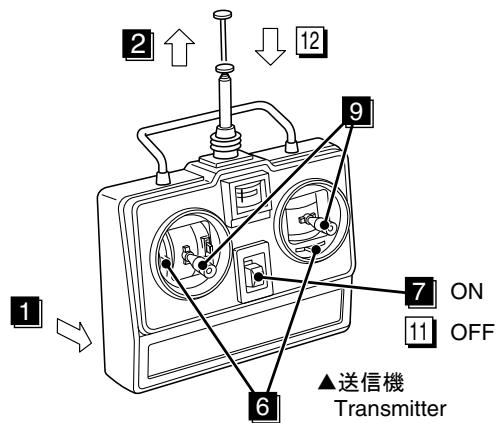 2
12
9
7 ON
11 OFF
1
6
▲送信機
Transmitter