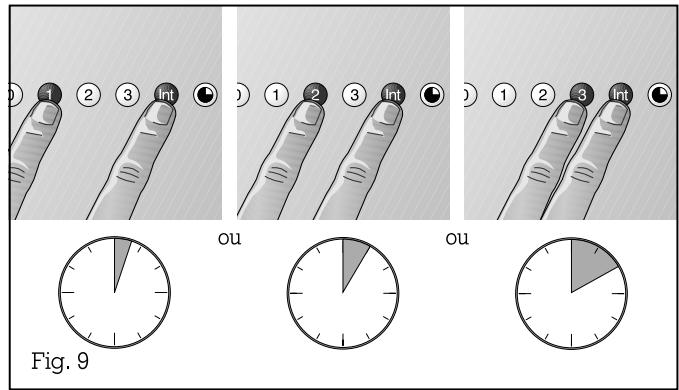 0 1 2 3 Int

0 1 2 3 Int

0 1 2 3 Int

ou

ou

Fig. 9