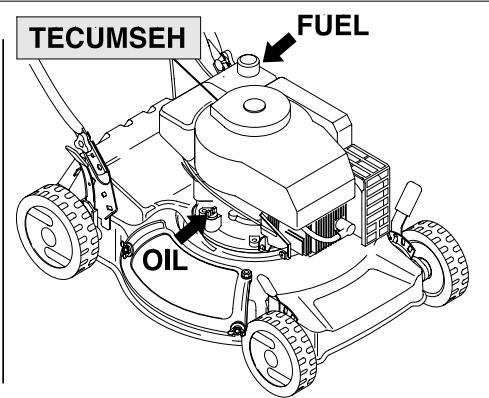 TECUMSEH

FUEL

OIL