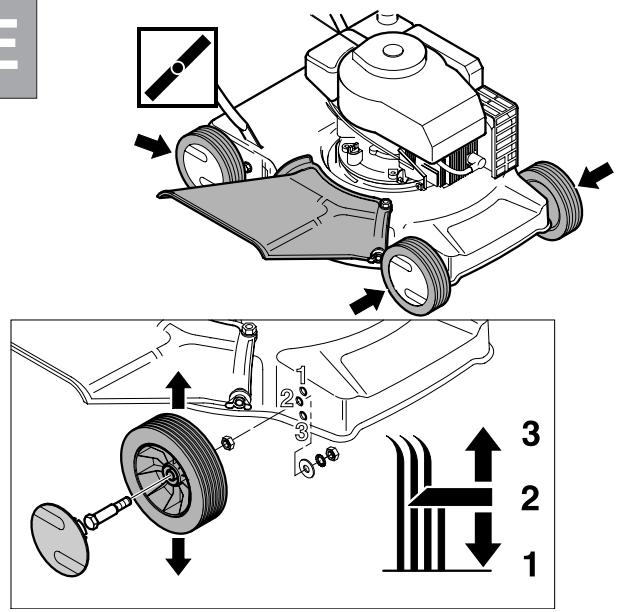 1
2
3
3
2
1