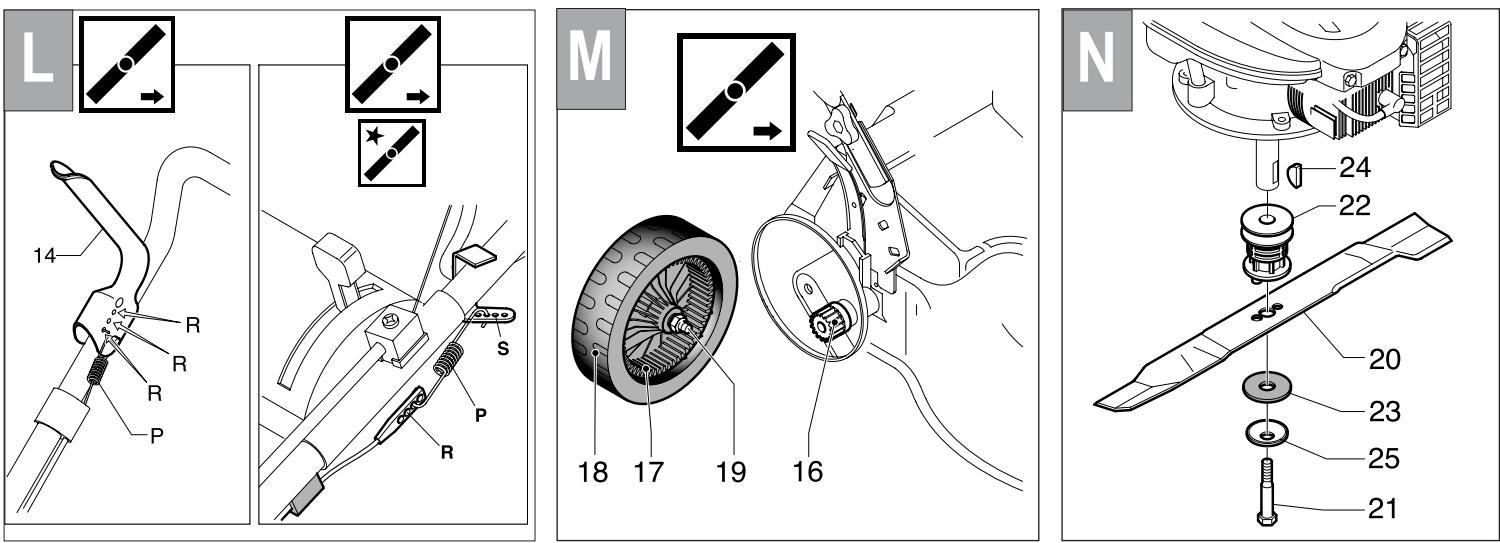 L

14

R

R

R

P

S

P

R

M

18 17 19 16

N

24

22

20

23

25

21