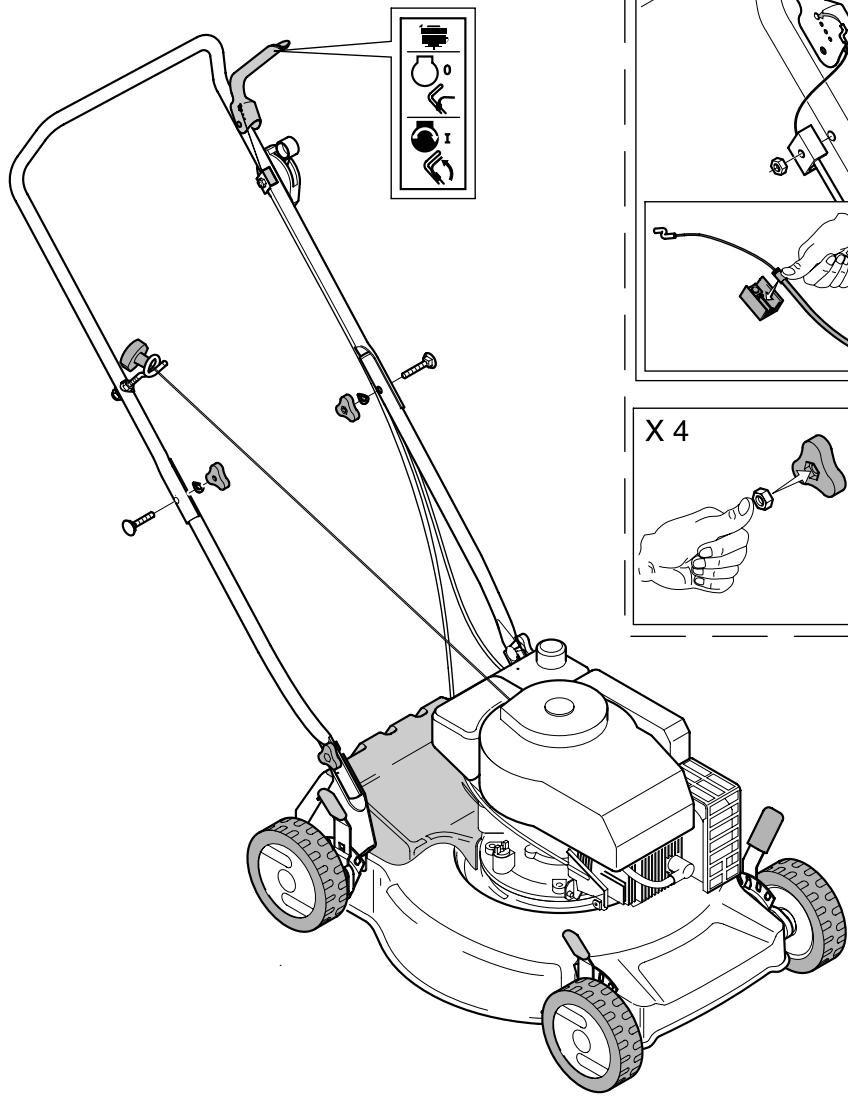 0

I

X 4