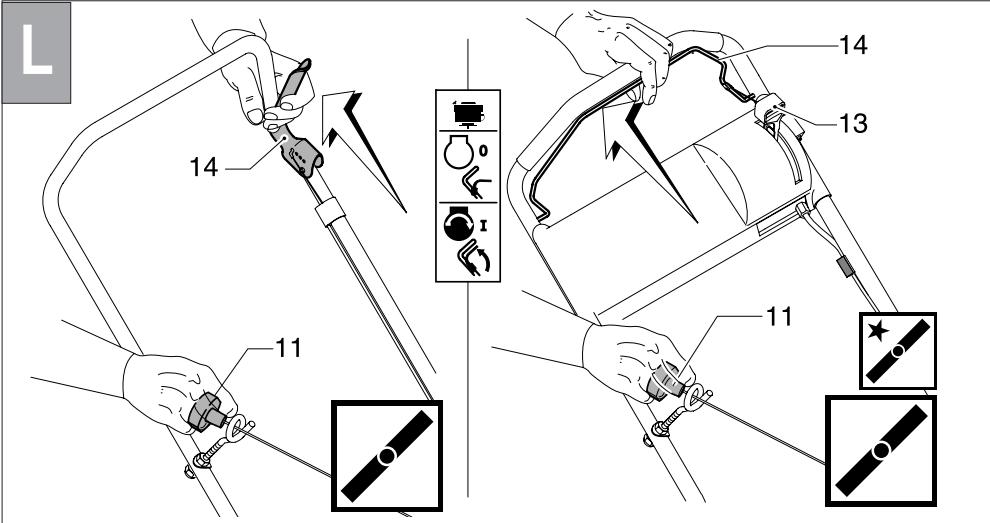 L

14

11

0

I

14

13

11