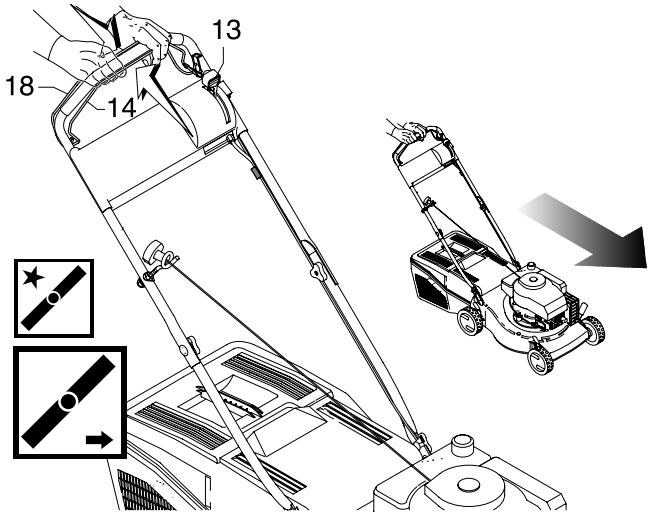 13
18
14