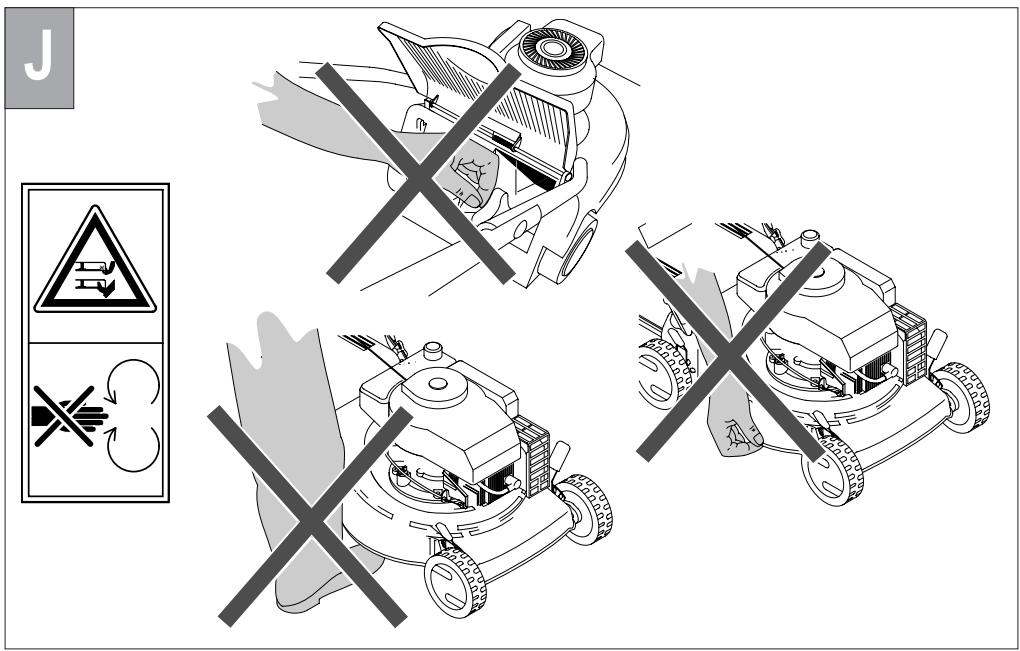 J