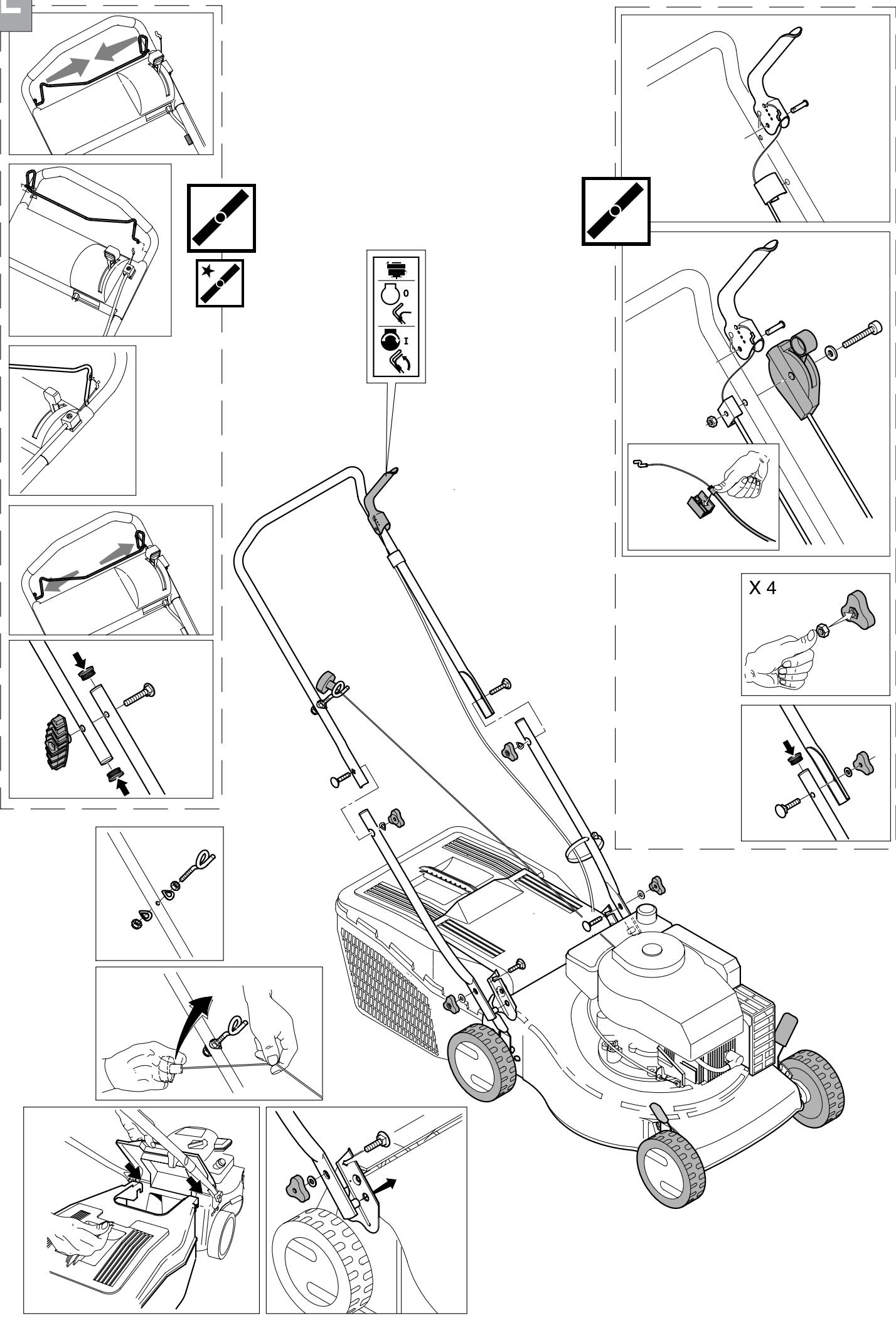 0
I
X 4