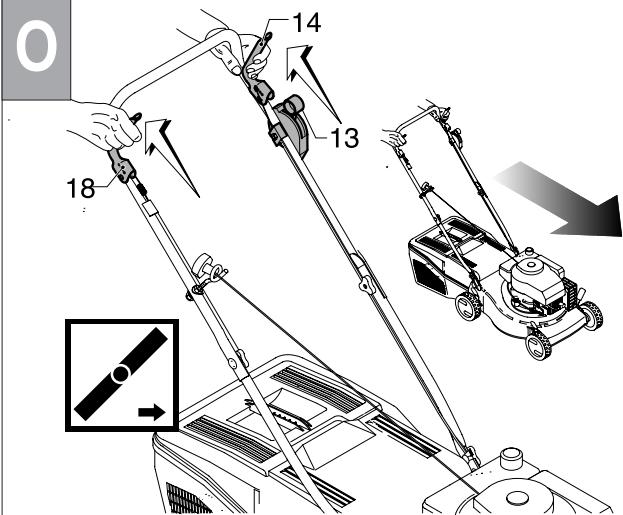 O
14
13
18