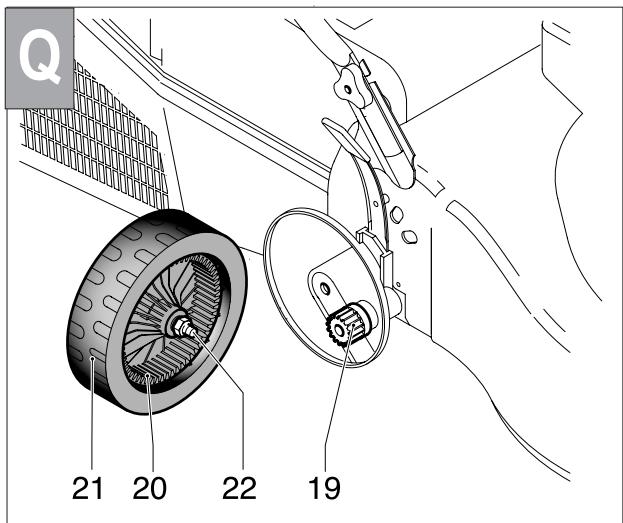 Q

21 20 22 19