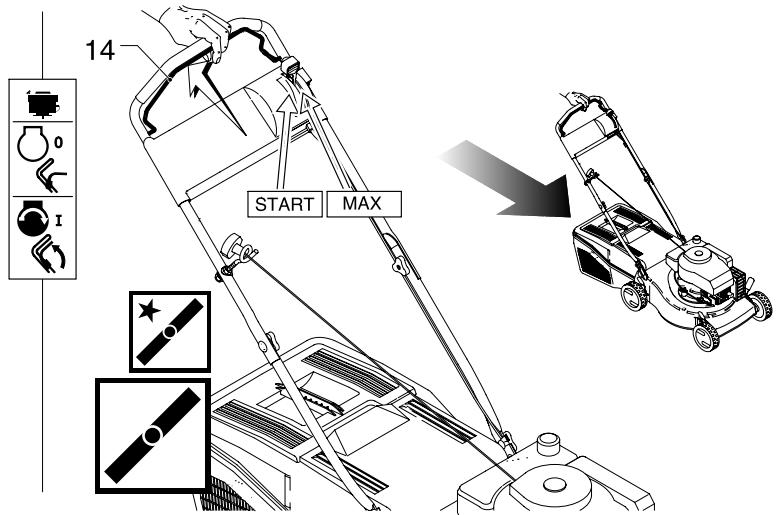 14

0

I

START

MAX