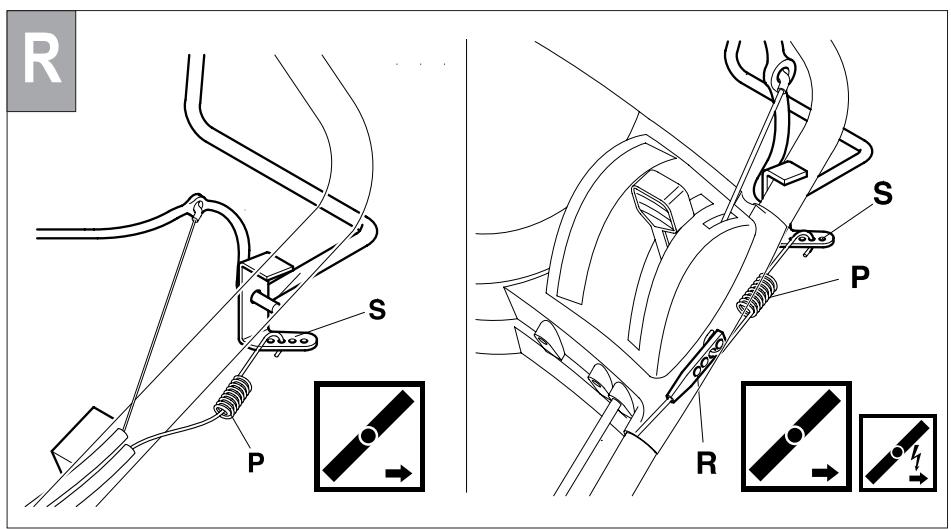 R

S

P

S

P

R