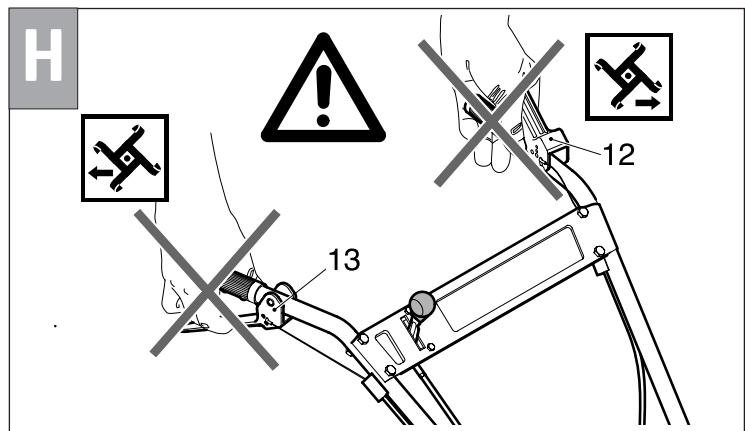 H

12

13