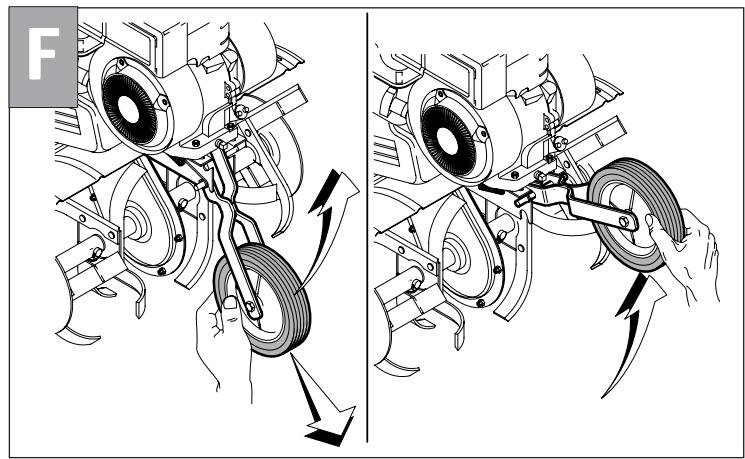 F