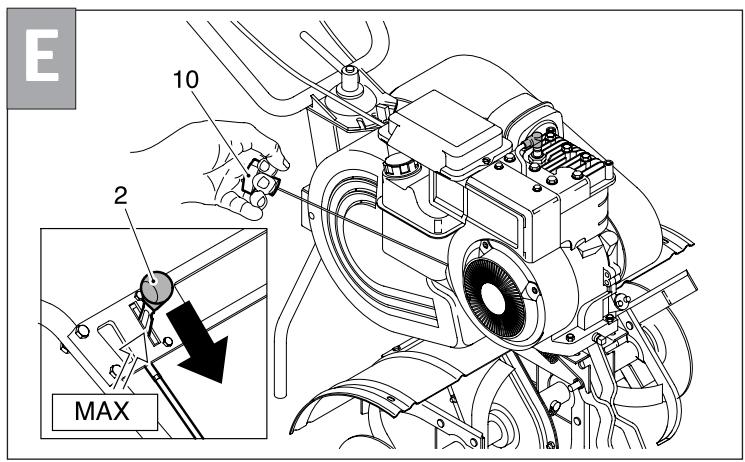 E

10

2

MAX