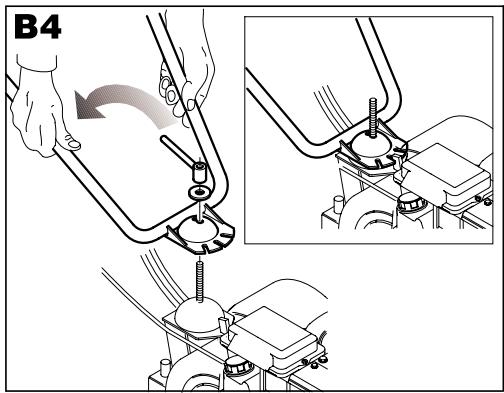 B4