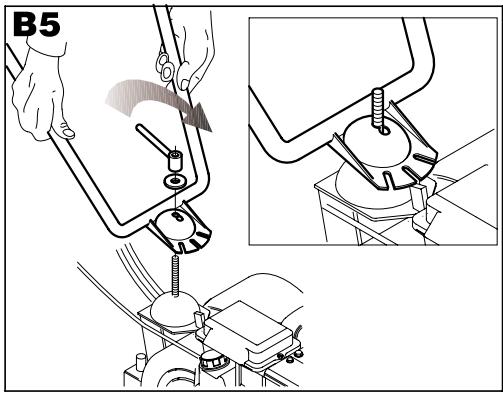 B5