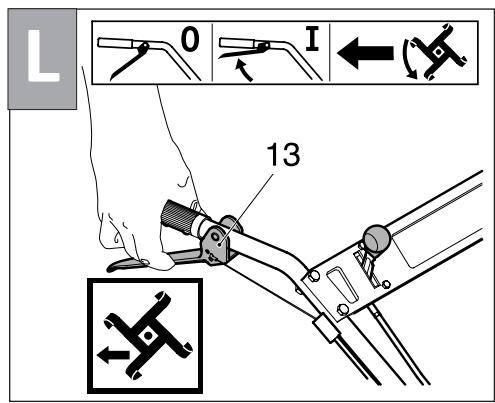 L

0

I

13