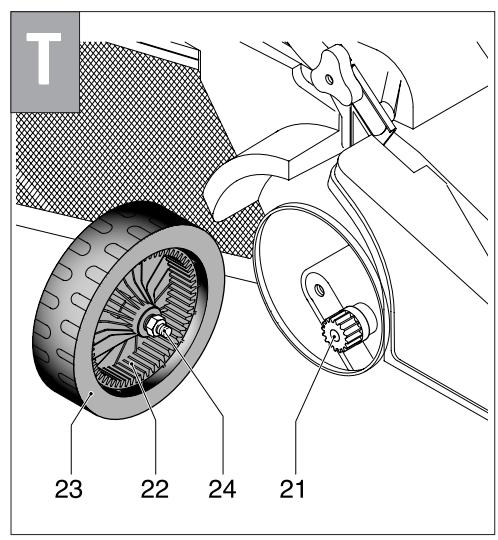 T

23 22 24 21