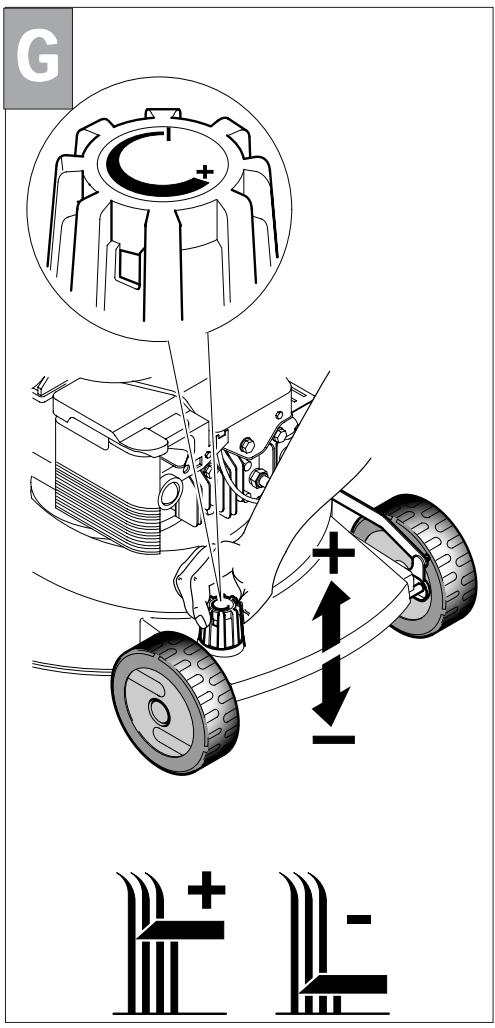 G

-
+

+
-

+
-