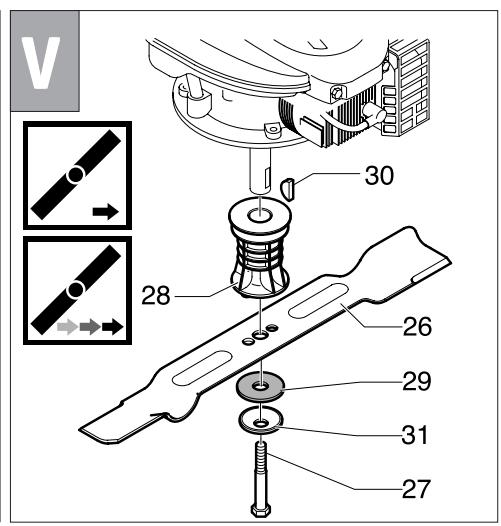 V

30

28

26

29

31

27