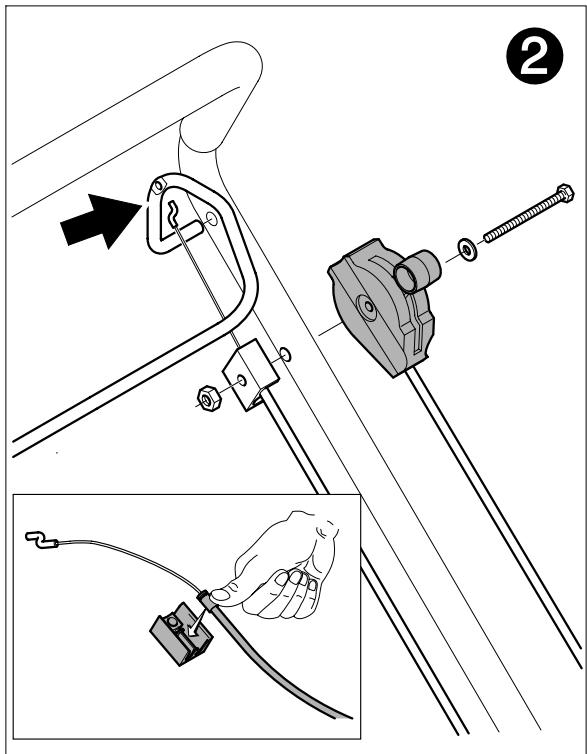 2