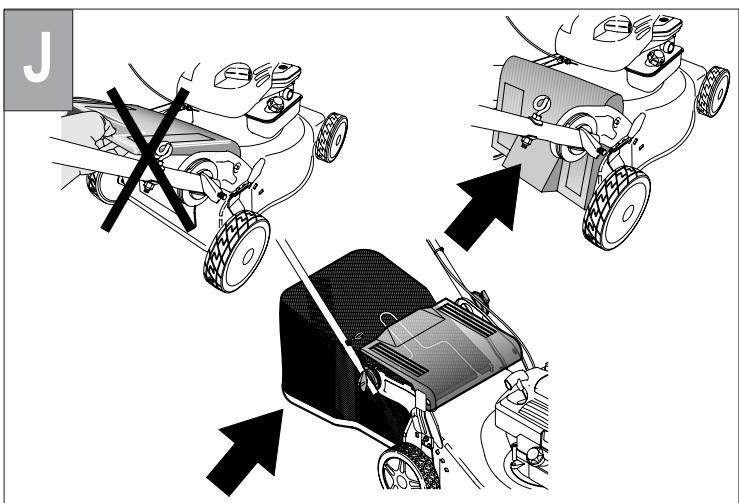 J