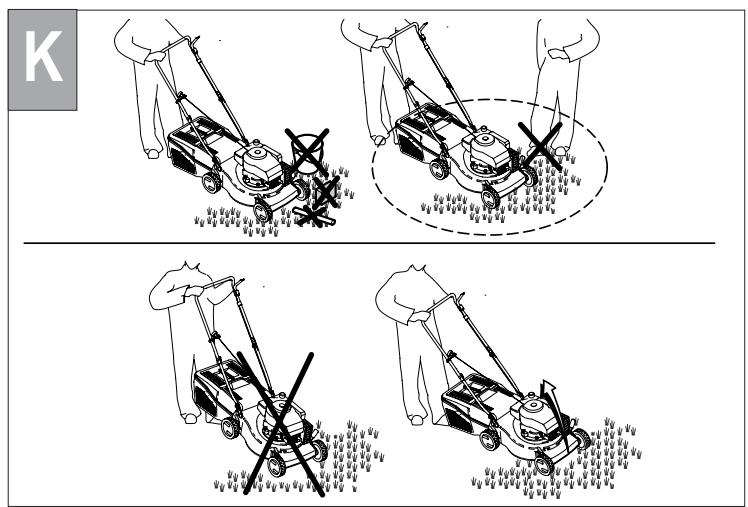 K