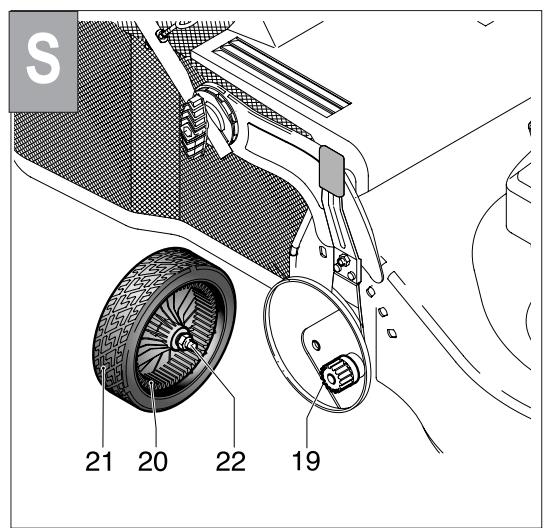 S

21 20 22 19