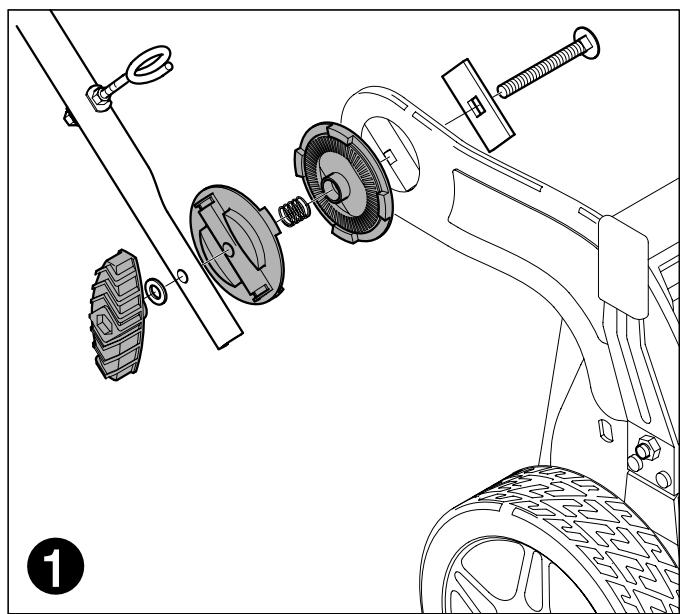 1