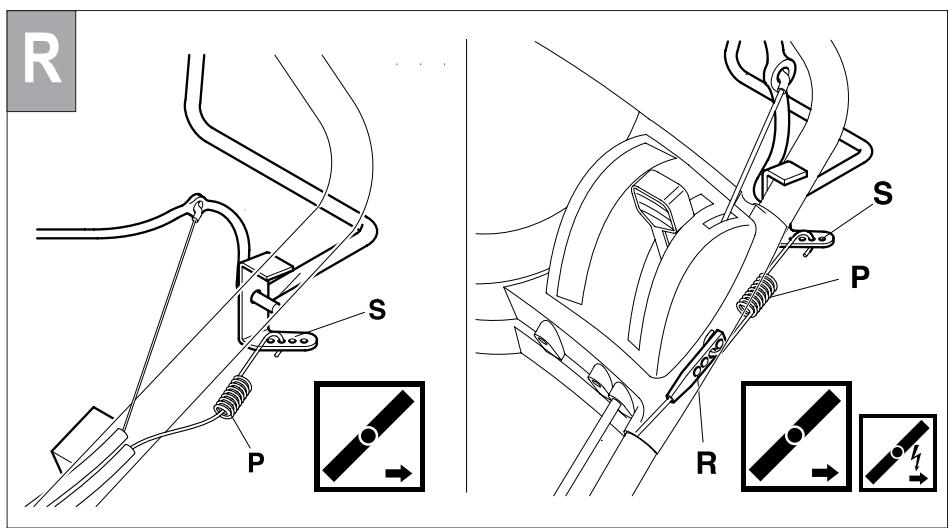 R

S

P

S

P

R