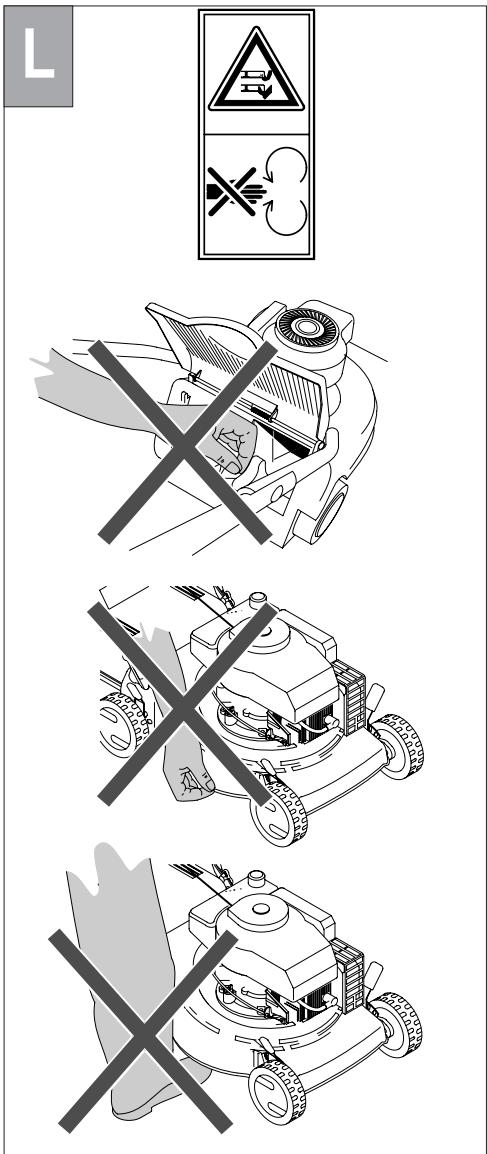 L