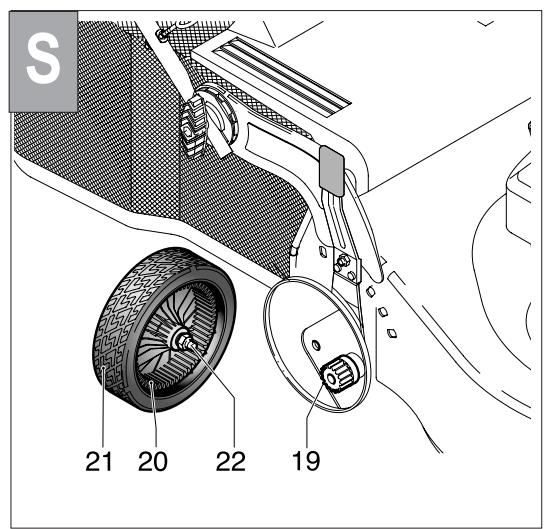 S

21 20 22 19