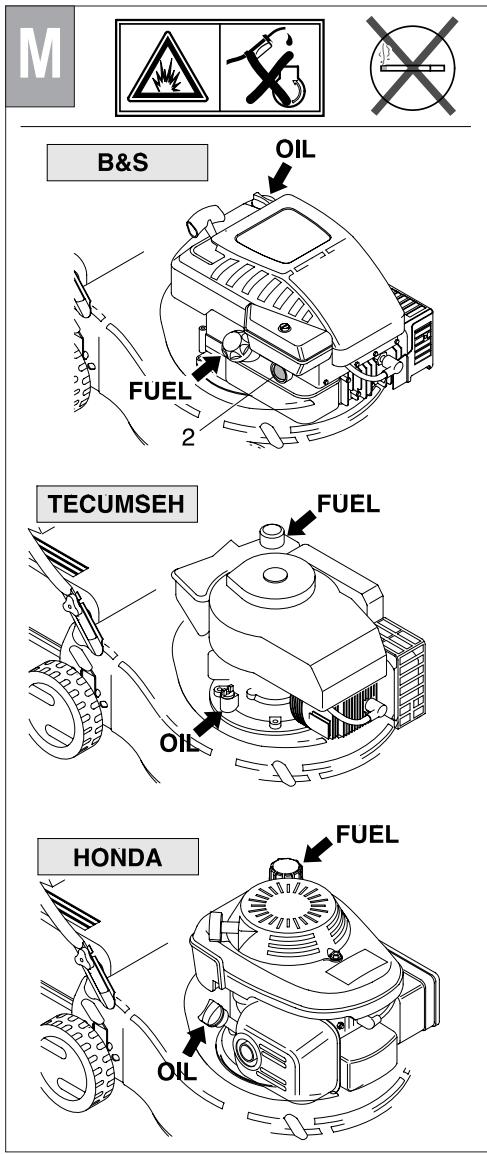 M

B&S

OIL

FUEL

2

TECUMSEH

FUEL

OIL

HONDA

FUEL

OIL