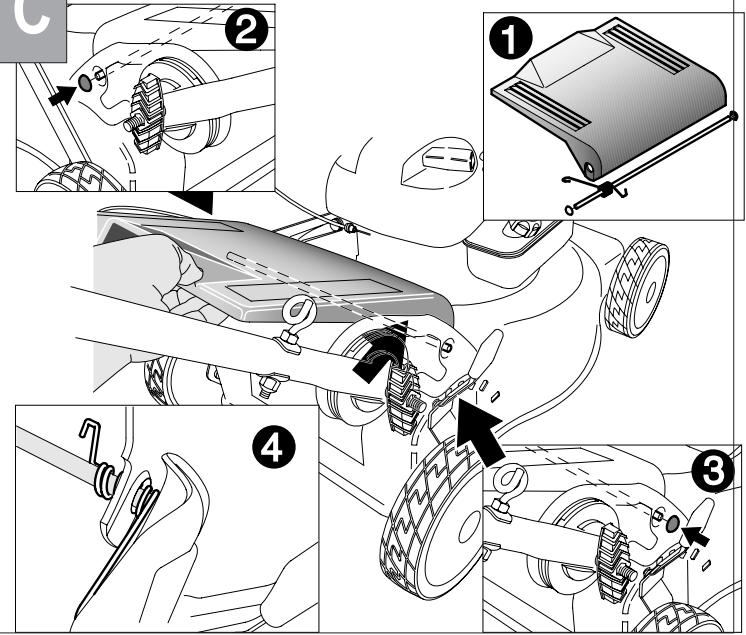 C

2

1

4

3