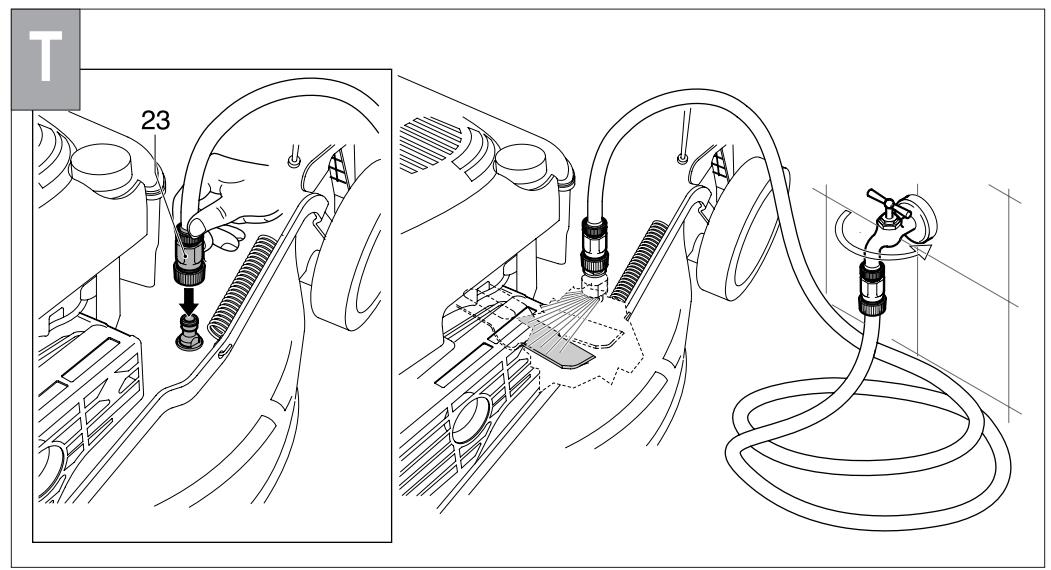 T

23