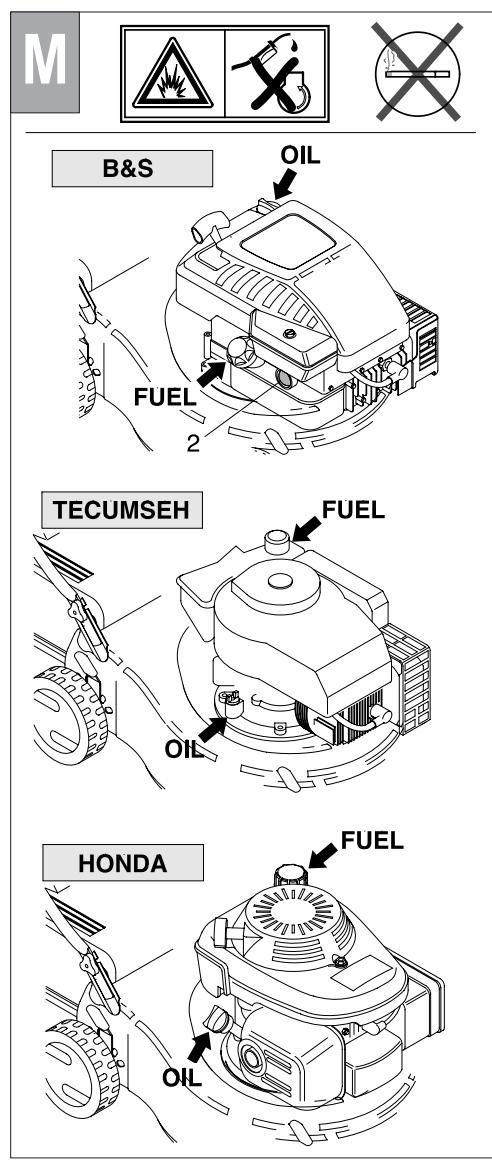 M

B&S
OIL
FUEL
2

TECUMSEH
FUEL
OIL

HONDA
FUEL
OIL