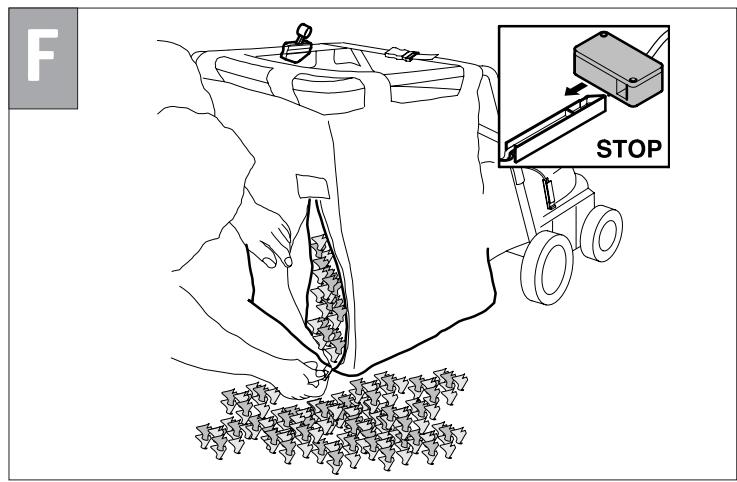 F

STOP