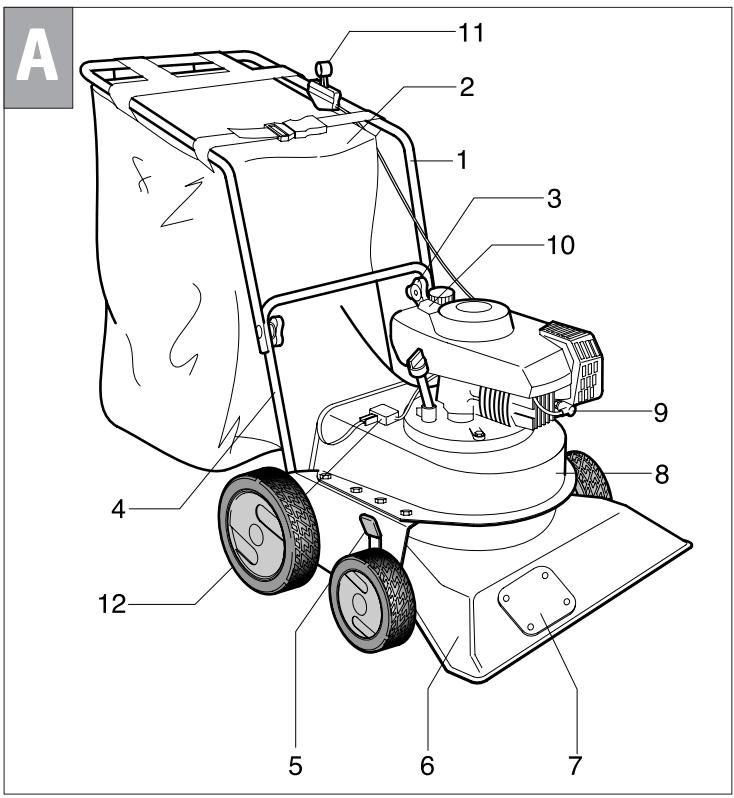 A

11
2
1
3
10
9
8
4
12
5
6
7