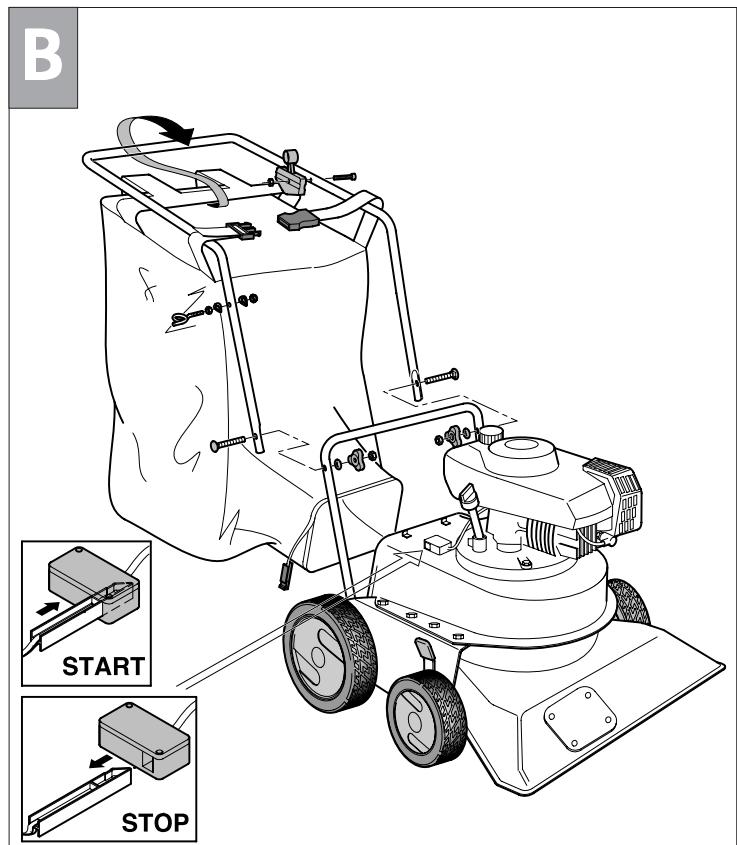 B

START

STOP