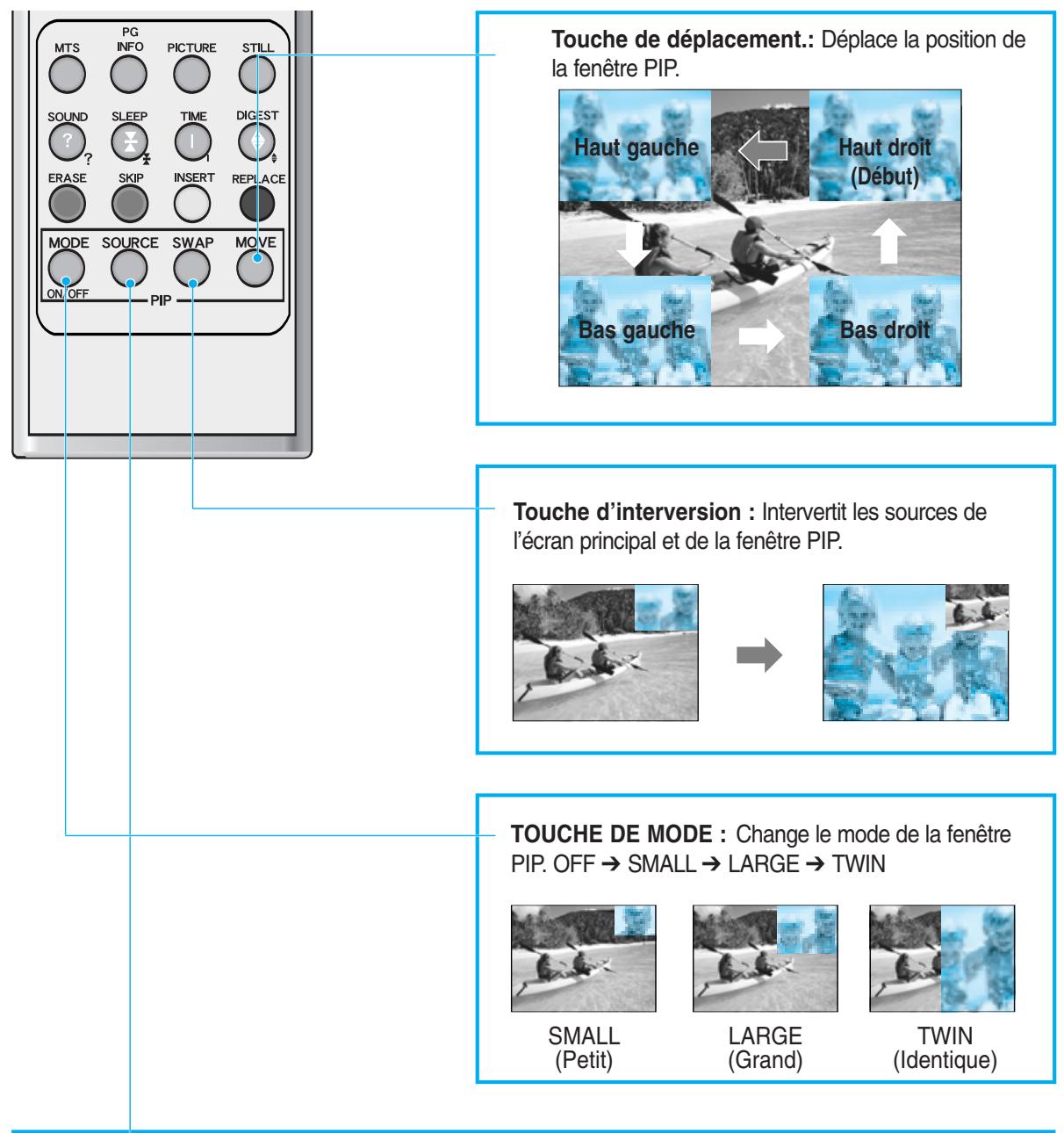 MTS
PG INFO
PICTURE
STILL
SOUND
SLEEP
TIME
DIGEST
?
ERASE
SKIP
INSERT
REPLACE
MODE
SOURCE
SWAP
MOVE
ON/OFF
PIP

**Touche de déplacement.:** Déplace la position de la fenêtre PIP.

Haut gauche
Haut droit (Début)
Bas gauche
Bas droit

**Touche d'interversion :** Intervertit les sources de l'écran principal et de la fenêtre PIP.

**TOUCHE DE MODE :** Change le mode de la fenêtre PIP. OFF ➔ SMALL ➔ LARGE ➔ TWIN

SMALL (Petit)
LARGE (Grand)
TWIN (Identique)