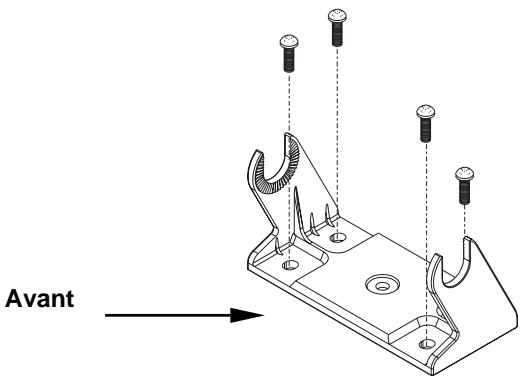 Avant