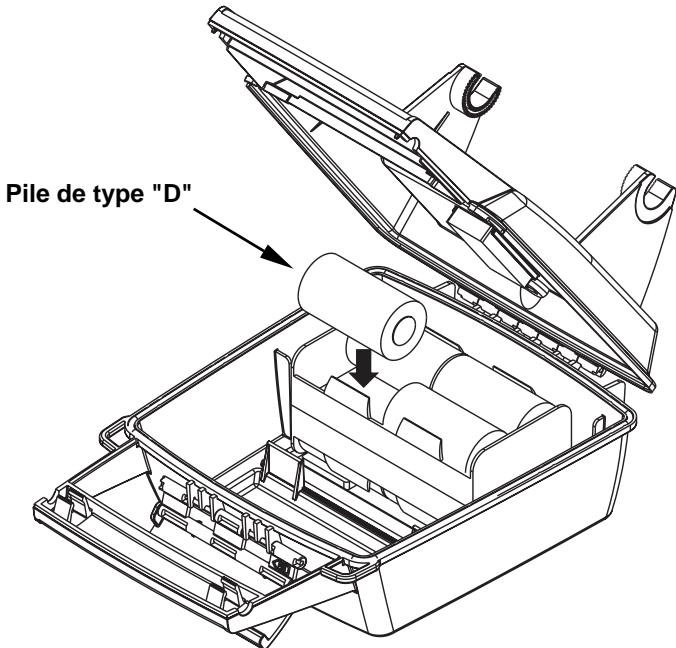 Pile de type "D"