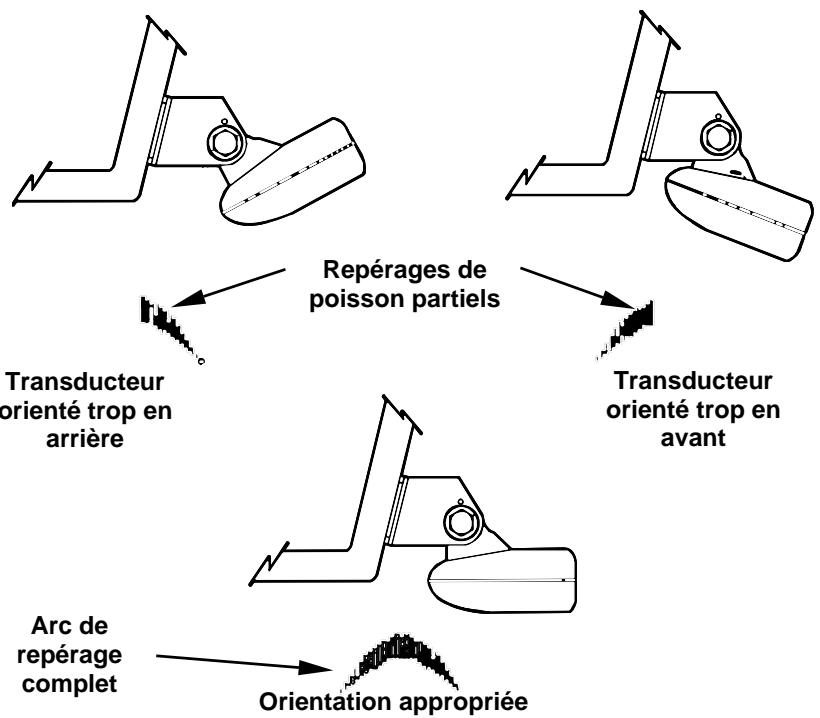 Repérages de poisson partiels

Transducteur orienté trop en arrière

Transducteur orienté trop en avant

Arc de repérage complet

Orientation appropriée