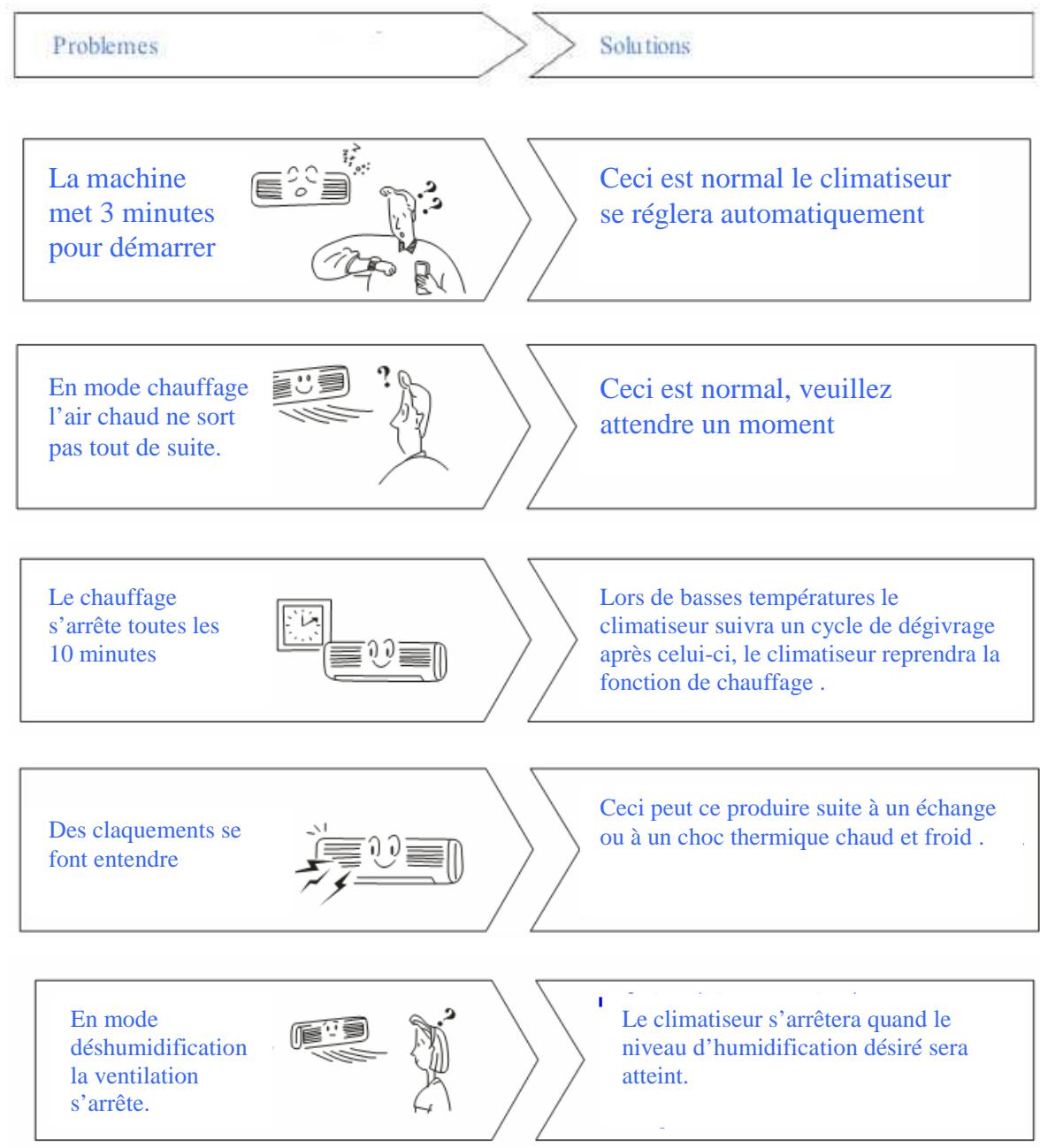 Problemes

Solutions

La machine met 3 minutes pour démarrer

Ceci est normal le climatiseur se réglera automatiquement

En mode chauffage l'air chaud ne sort pas tout de suite.

Ceci est normal, veuillez attendre un moment

Le chauffage s'arrête toutes les 10 minutes

Lors de basses températures le climatiseur suivra un cycle de dégivrage après celui-ci, le climatiseur reprendra la fonction de chauffage .

Des claquements se font entendre

Ceci peut ce produire suite à un échange ou à un choc thermique chaud et froid .

En mode déshumidification la ventilation s'arrête.

Le climatiseur s'arrêtera quand le niveau d'humidification désiré sera atteint.