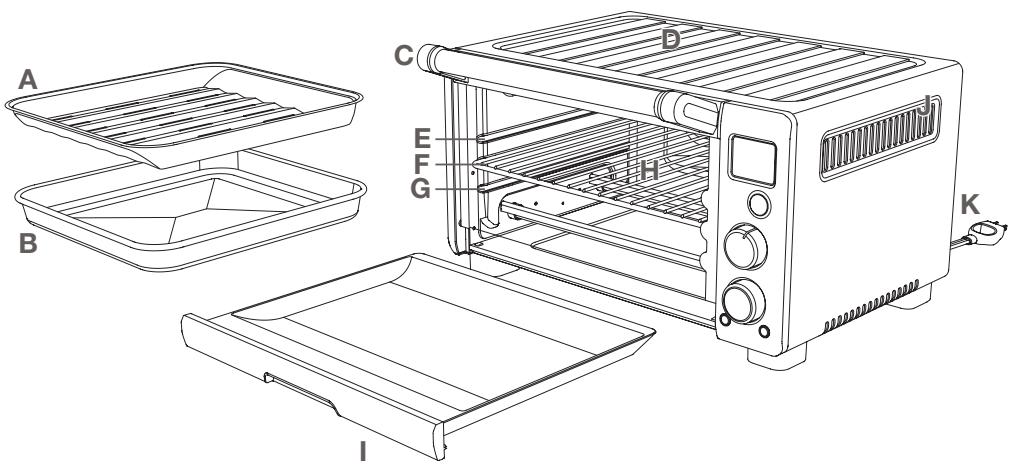 A
B
C
D
E
F
G
H
I
J
K