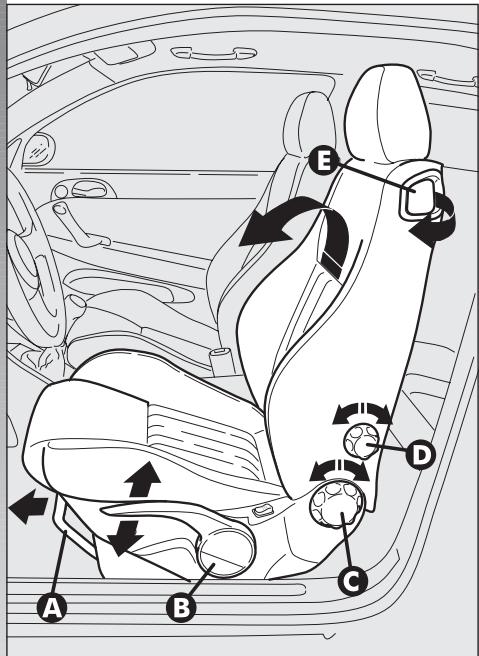 E
D
C
A
B