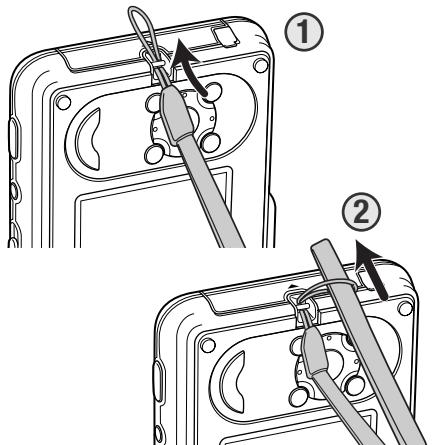 ①

②