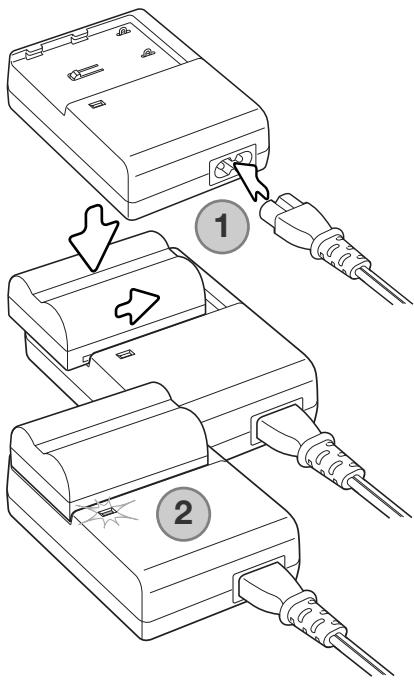 1

2