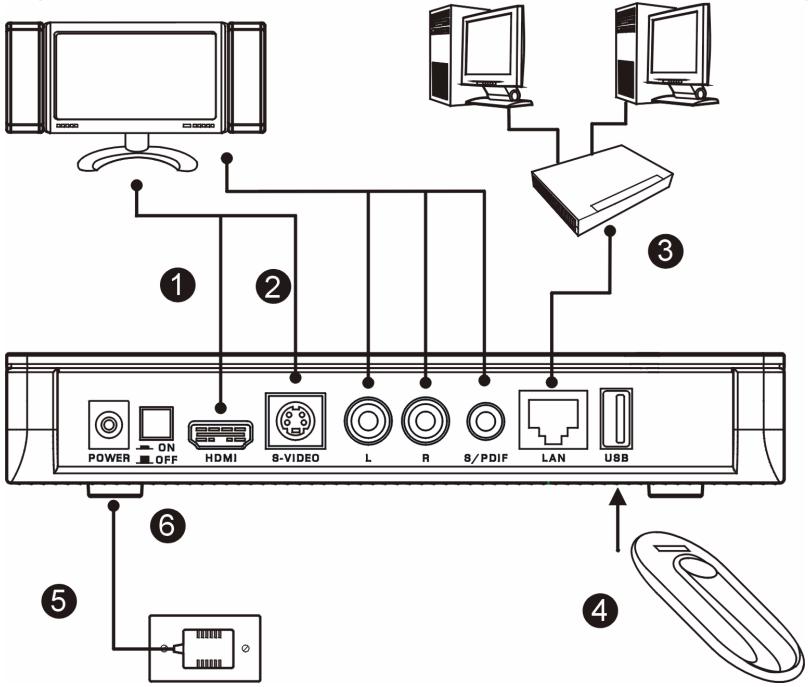 1
2
3
POWER
ON
OFF
HDMI
S-VIDEO
L
R
S/PDIF
LAN
USB
6
5
4