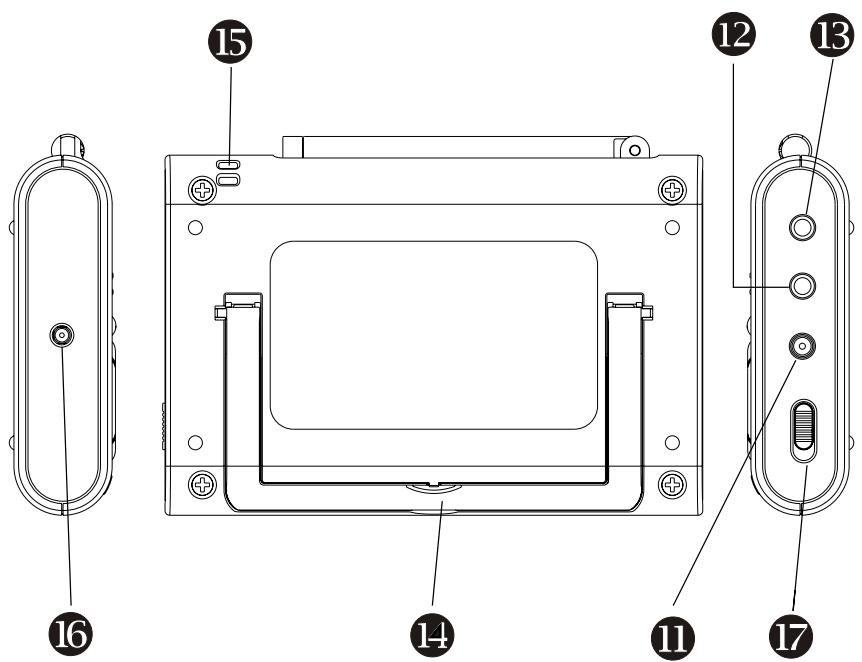 15
12
13
16
14
11
17